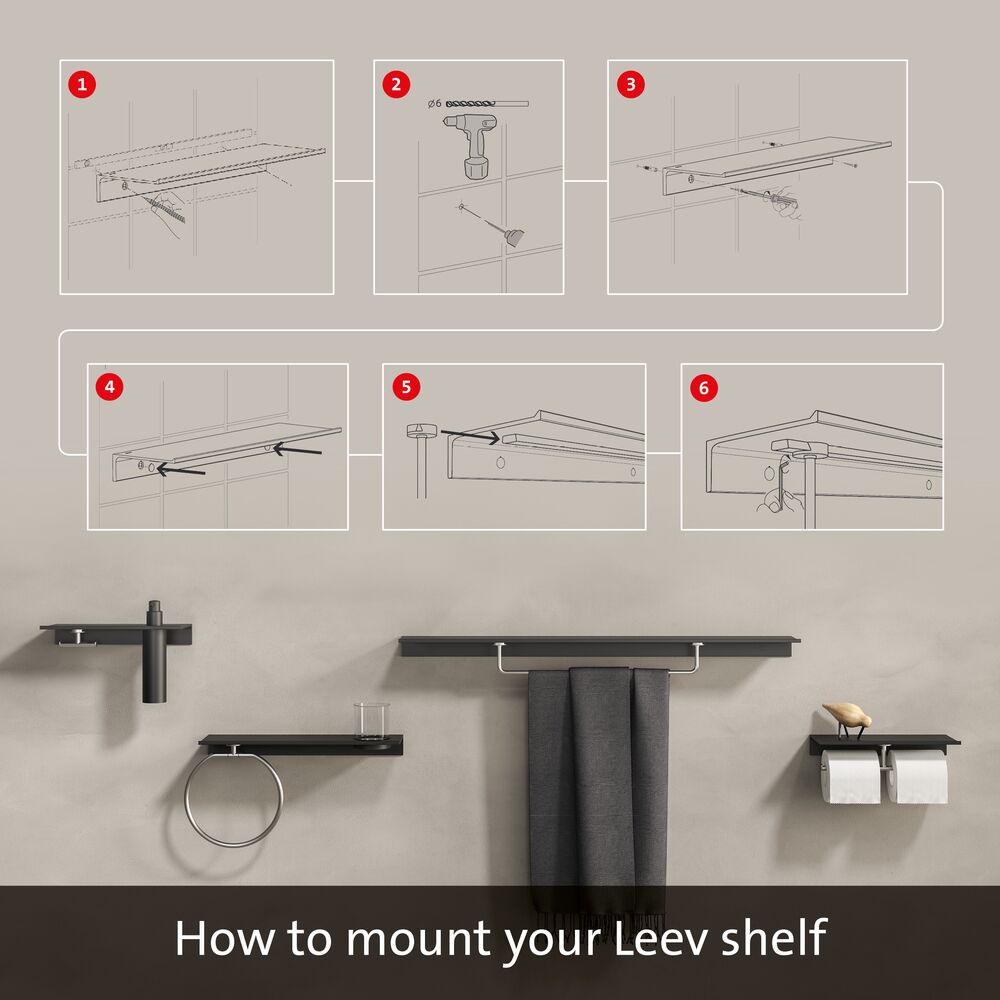 1

2

Ø6

3

4

5

6

How to mount your Leev shelf